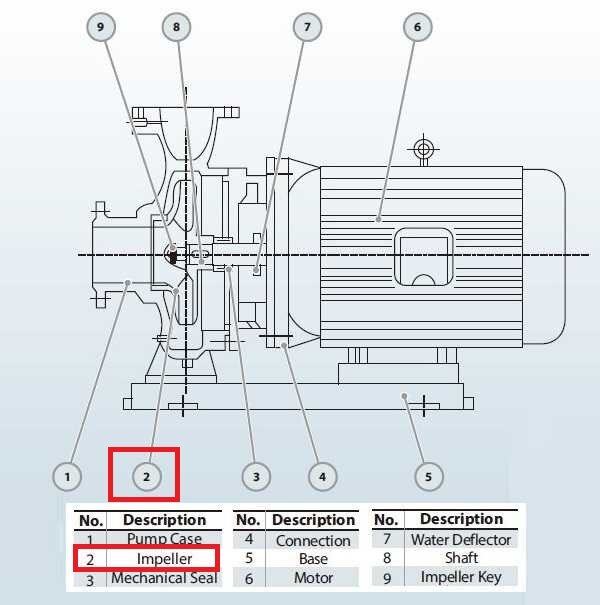 9
8
7
6

1
2
3
4
5

| No. | Description |
|---|---|
| 1 | Pump Case |
| 2 | Impeller |
| 3 | Mechanical Seal |

| No. | Description |
|---|---|
| 4 | Connection |
| 5 | Base |
| 6 | Motor |

| No. | Description |
|---|---|
| 7 | Water Deflector |
| 8 | Shaft |
| 9 | Impeller Key |