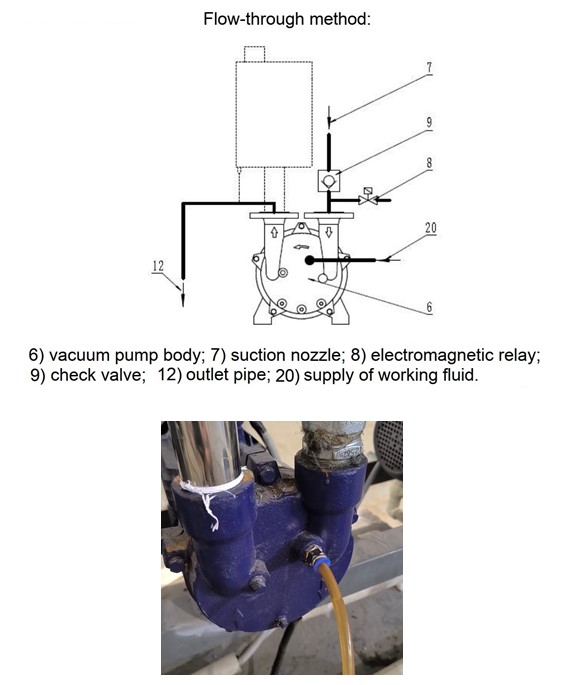 Flow-through method:

7

9

8

20

12

6

6) vacuum pump body; 7) suction nozzle; 8) electromagnetic relay; 9) check valve; 12) outlet pipe; 20) supply of working fluid.