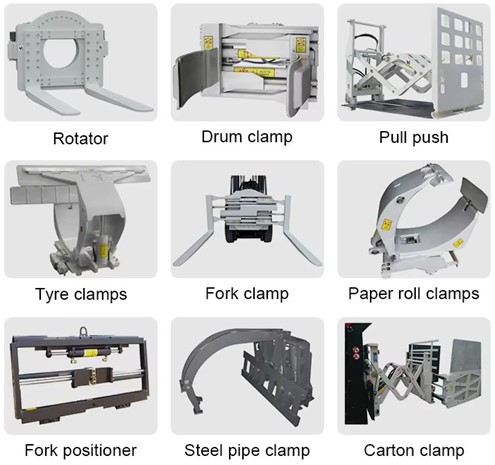 Rotator

Drum clamp

Pull push

Tyre clamps

Fork clamp

Paper roll clamps

Fork positioner

Steel pipe clamp

Carton clamp